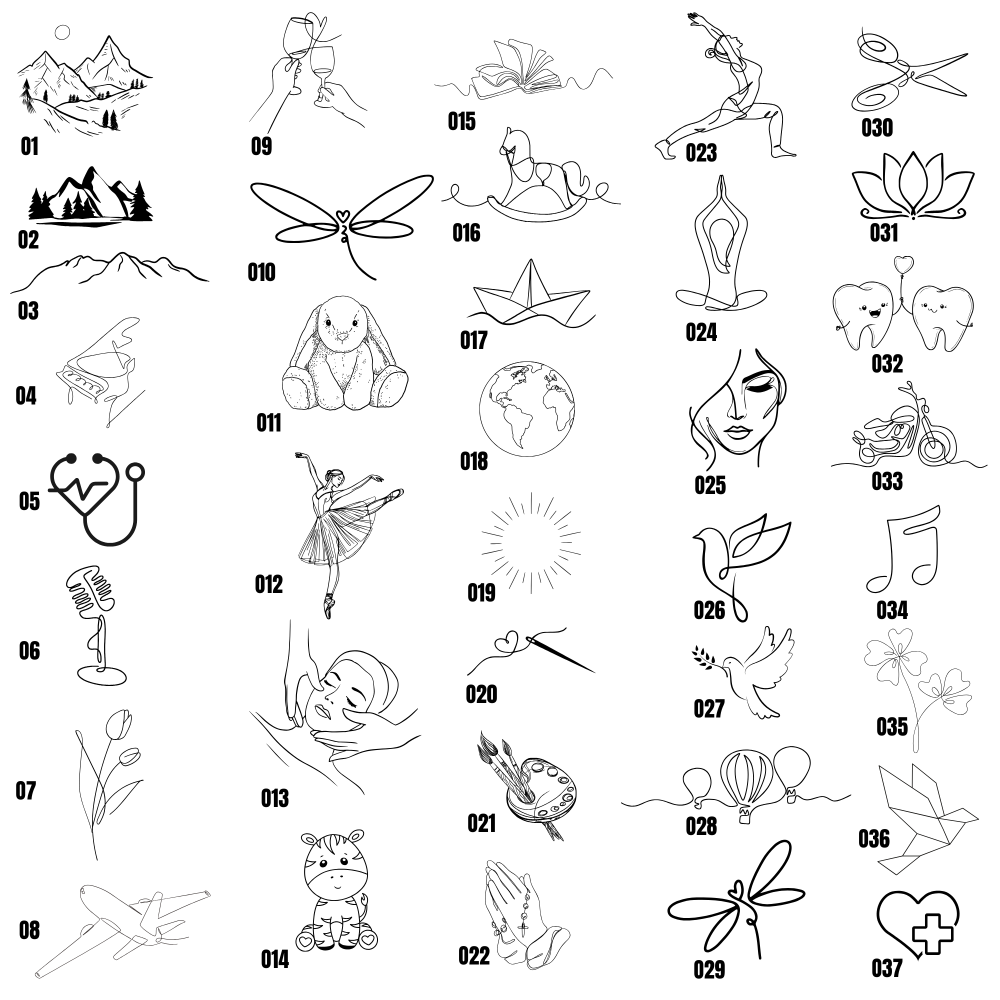 01
02
03
04
05
06
07
08

09
010
011
012
013
014

015
016
017
018
019
020
021
022

023
024
025
026
027
028
029

030
031
032
033
034
035
036
037